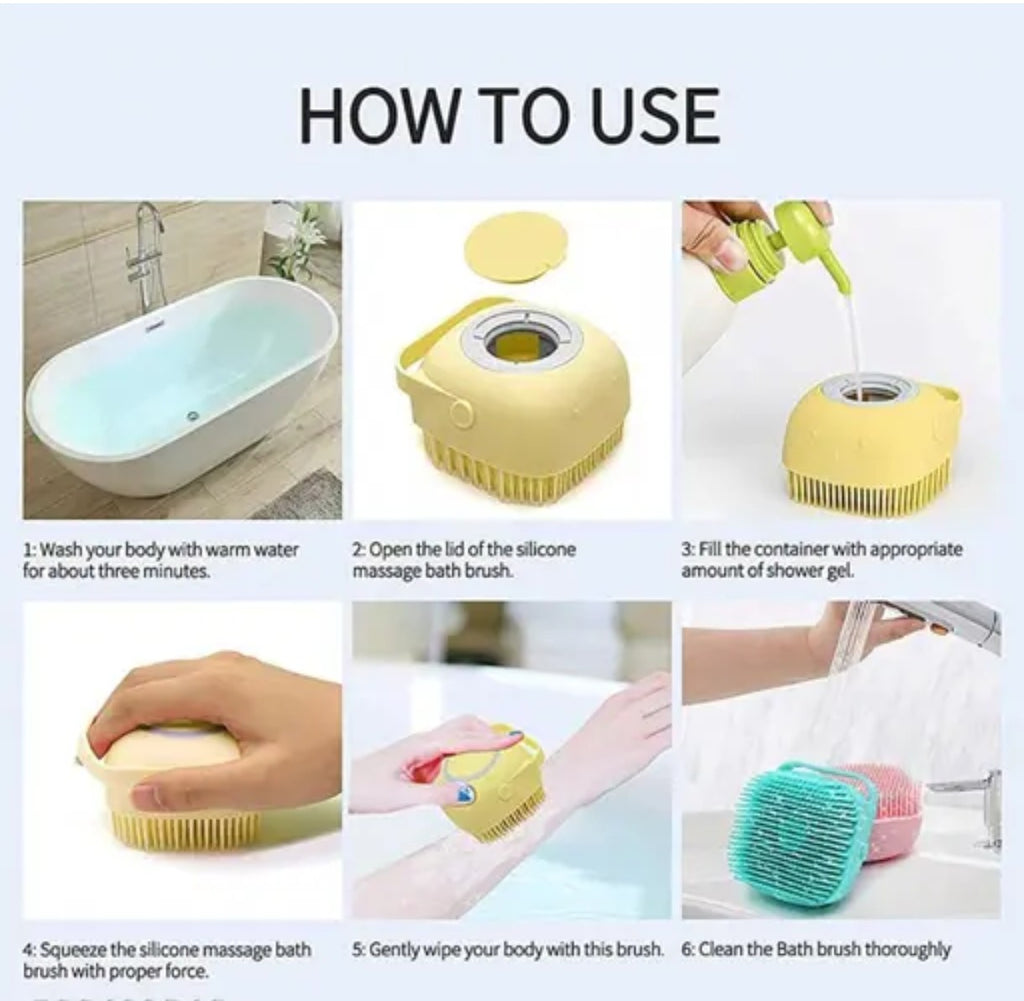 HOW TO USE

1: Wash your body with warm water for about three minutes.

2: Open the lid of the silicone massage bath brush.

3: Fill the container with appropriate amount of shower gel.

4: Squeeze the silicone massage bath brush with proper force.

5: Gently wipe your body with this brush.

6: Clean the Bath brush thoroughly